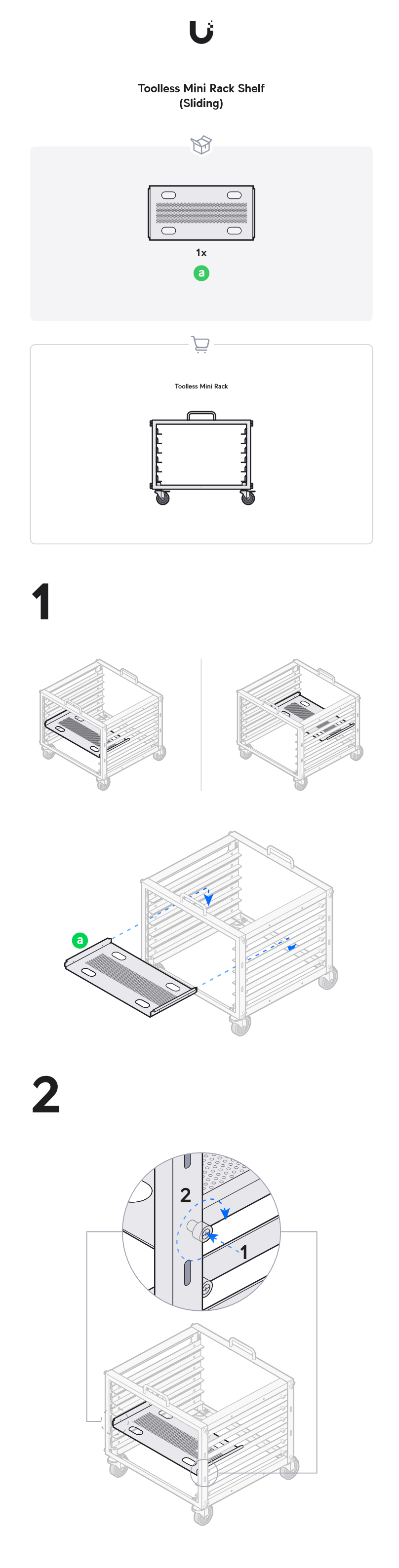 Toolless Mini Rack Shelf
(Sliding)

1x

a

Toolless Mini Rack

1

a

2

2

1