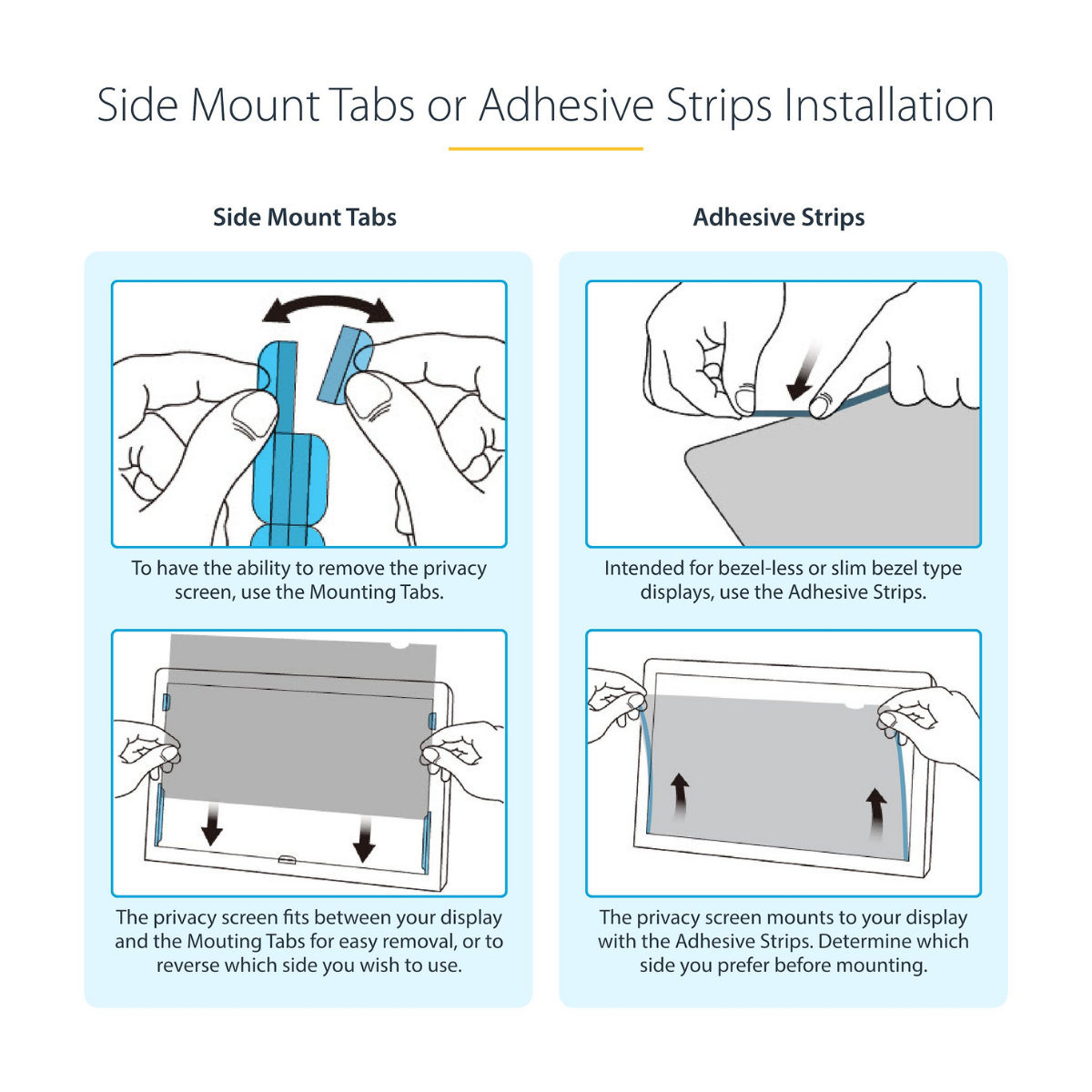 Side Mount Tabs or Adhesive Strips Installation

Side Mount Tabs

To have the ability to remove the privacy screen, use the Mounting Tabs.

The privacy screen fits between your display and the Mouting Tabs for easy removal, or to reverse which side you wish to use.

Adhesive Strips

Intended for bezel-less or slim bezel type displays, use the Adhesive Strips.

The privacy screen mounts to your display with the Adhesive Strips. Determine which side you prefer before mounting.