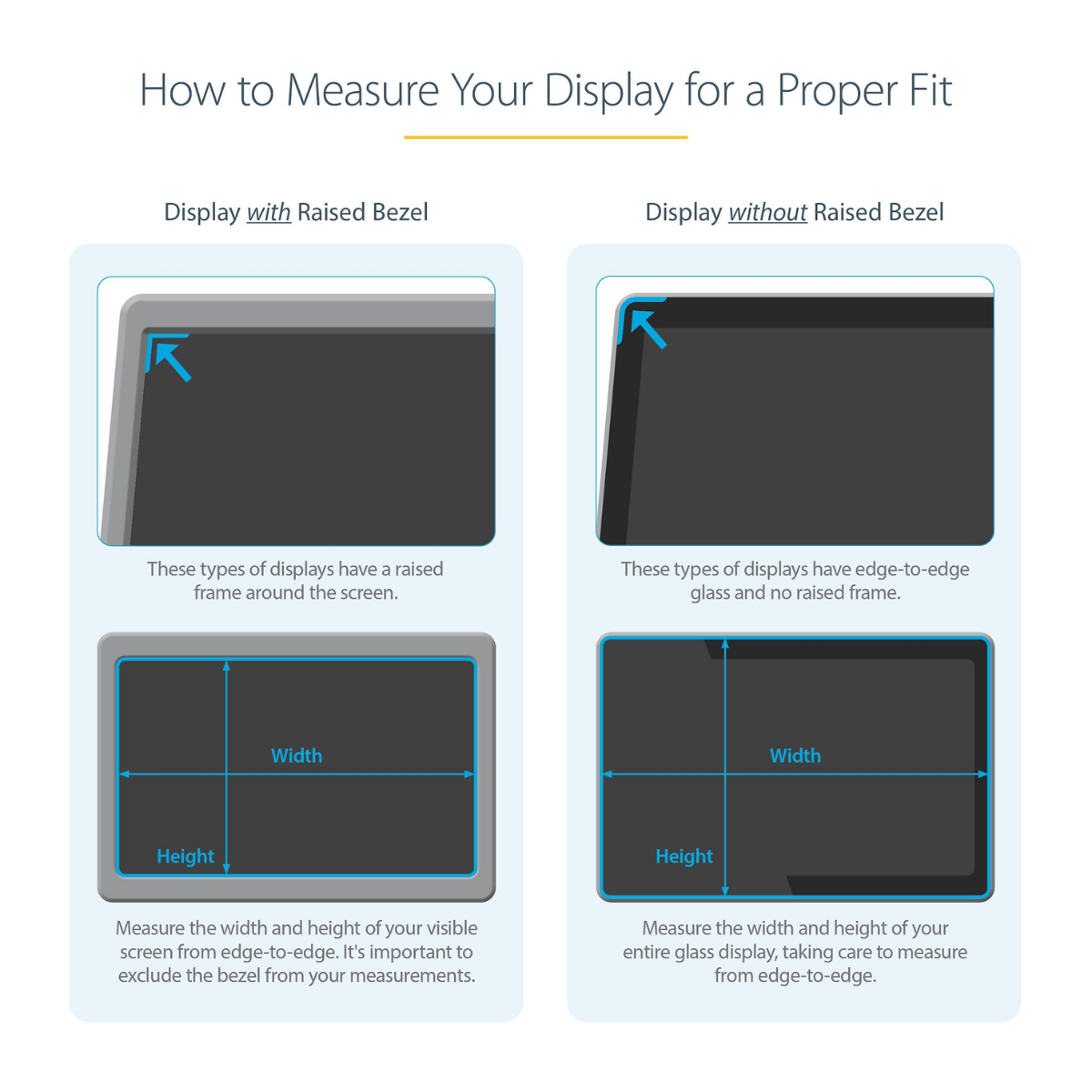 How to Measure Your Display for a Proper Fit

Display with Raised Bezel

These types of displays have a raised frame around the screen.

Width

Height

Measure the width and height of your visible screen from edge-to-edge. It's important to exclude the bezel from your measurements.

Display without Raised Bezel

These types of displays have edge-to-edge glass and no raised frame.

Width

Height

Measure the width and height of your entire glass display, taking care to measure from edge-to-edge.