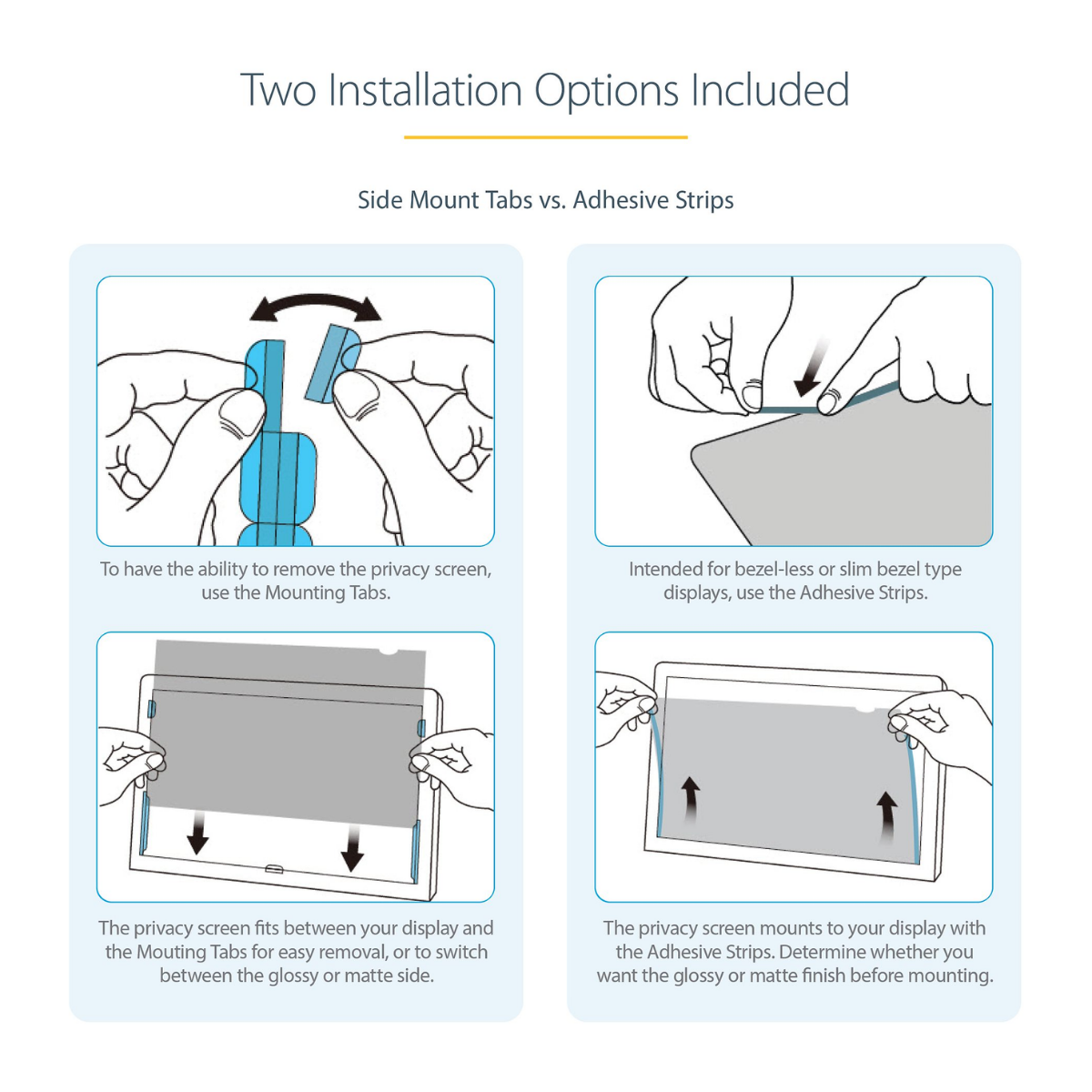 Two Installation Options Included

Side Mount Tabs vs. Adhesive Strips

To have the ability to remove the privacy screen, use the Mounting Tabs.

The privacy screen fits between your display and the Mouting Tabs for easy removal, or to switch between the glossy or matte side.

Intended for bezel-less or slim bezel type displays, use the Adhesive Strips.

The privacy screen mounts to your display with the Adhesive Strips. Determine whether you want the glossy or matte finish before mounting.