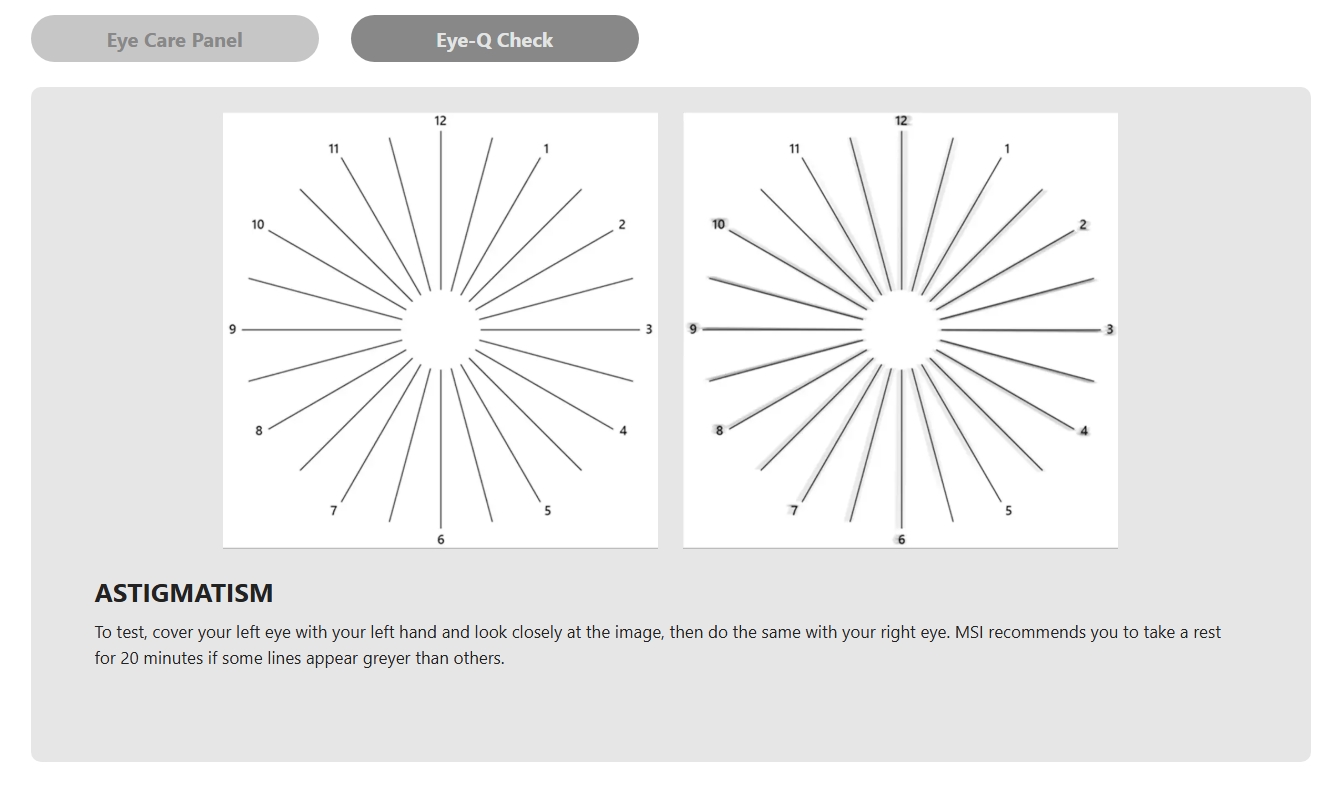 Eye Care Panel

Eye-Q Check

12
11
1
10
2
9
3
8
4
7
5
6

12
11
1
10
2
9
3
8
4
7
5
6

ASTIGMATISM

To test, cover your left eye with your left hand and look closely at the image, then do the same with your right eye. MSI recommends you to take a rest for 20 minutes if some lines appear greyer than others.