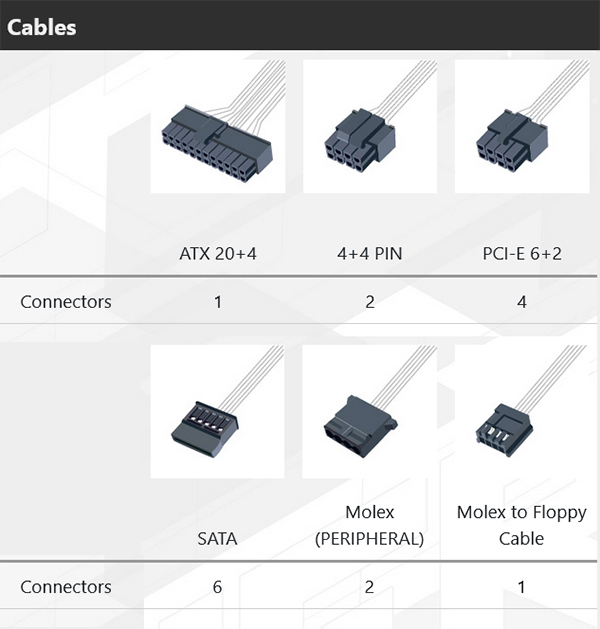 Cables

| | ATX 20+4 | 4+4 PIN | PCI-E 6+2 |
|---|---|---|---|
| Connectors | 1 | 2 | 4 |

| | SATA | Molex (PERIPHERAL) | Molex to Floppy Cable |
|---|---|---|---|
| Connectors | 6 | 2 | 1 |