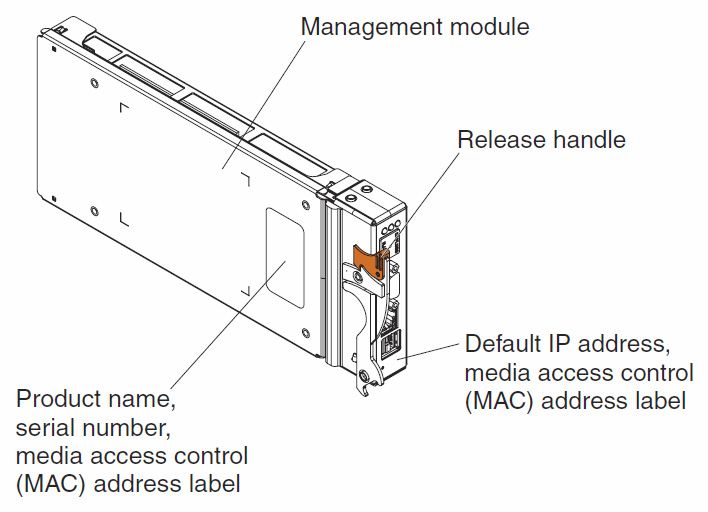 Management module

Release handle

Default IP address, media access control (MAC) address label

Product name, serial number, media access control (MAC) address label